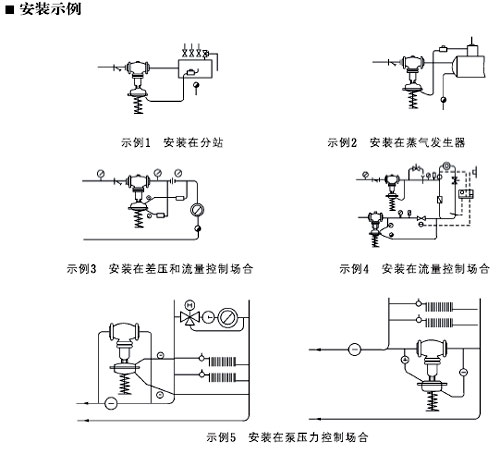 ■ 安装示例

示例1　安装在分站

示例2　安装在蒸气发生器

示例3　安装在差压和流量控制场合

示例4　安装在流量控制场合

M

示例5　安装在泵压力控制场合